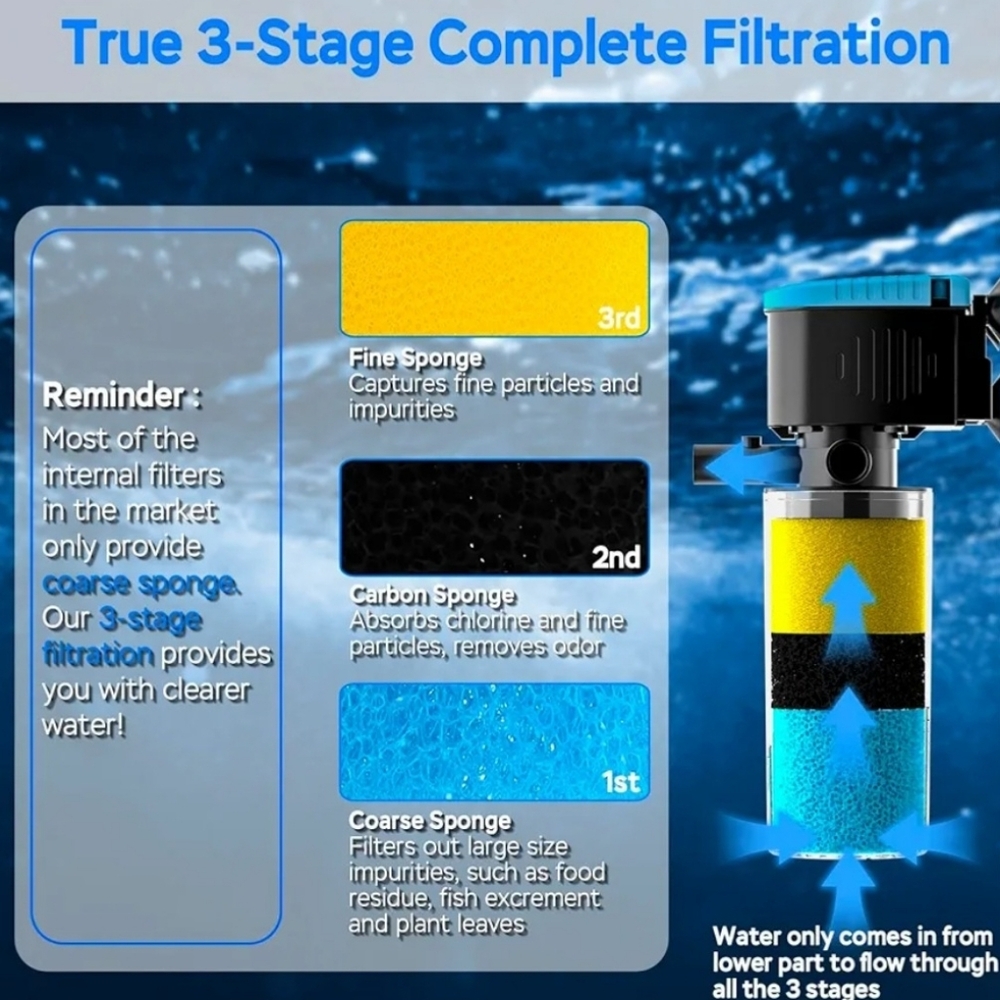 True 3-Stage Complete Filtration

Reminder :
Most of the internal filters in the market only provide coarse sponge. Our 3-stage filtration provides you with clearer water!

3rd

Fine Sponge
Captures fine particles and impurities

2nd

Carbon Sponge
Absorbs chlorine and fine particles, removes odor

1st

Coarse Sponge
Filters out large size impurities, such as food residue, fish excrement and plant leaves

Water only comes in from lower part to flow through all the 3 stages